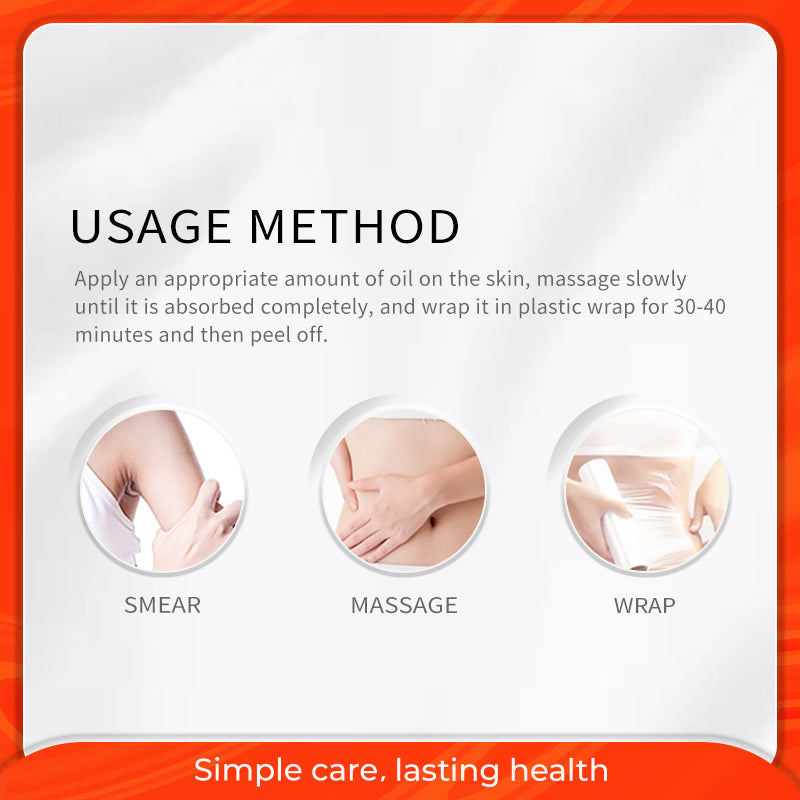 USAGE METHOD

Apply an appropriate amount of oil on the skin, massage slowly until it is absorbed completely, and wrap it in plastic wrap for 30-40 minutes and then peel off.

SMEAR

MASSAGE

WRAP

Simple care, lasting health