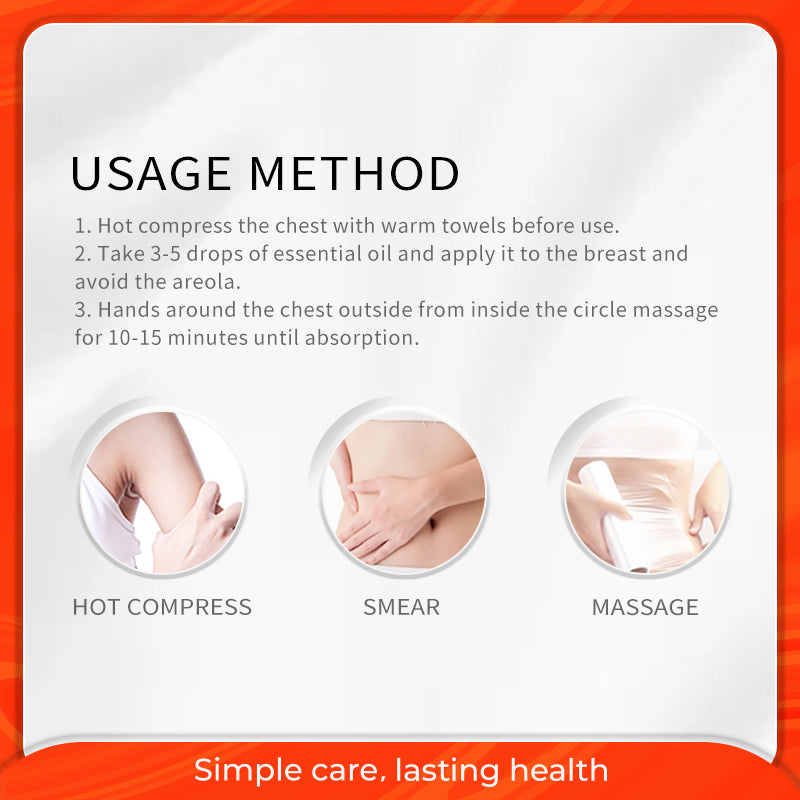 USAGE METHOD

1. Hot compress the chest with warm towels before use.
2. Take 3-5 drops of essential oil and apply it to the breast and avoid the areola.
3. Hands around the chest outside from inside the circle massage for 10-15 minutes until absorption.

HOT COMPRESS

SMEAR

MASSAGE

Simple care, lasting health