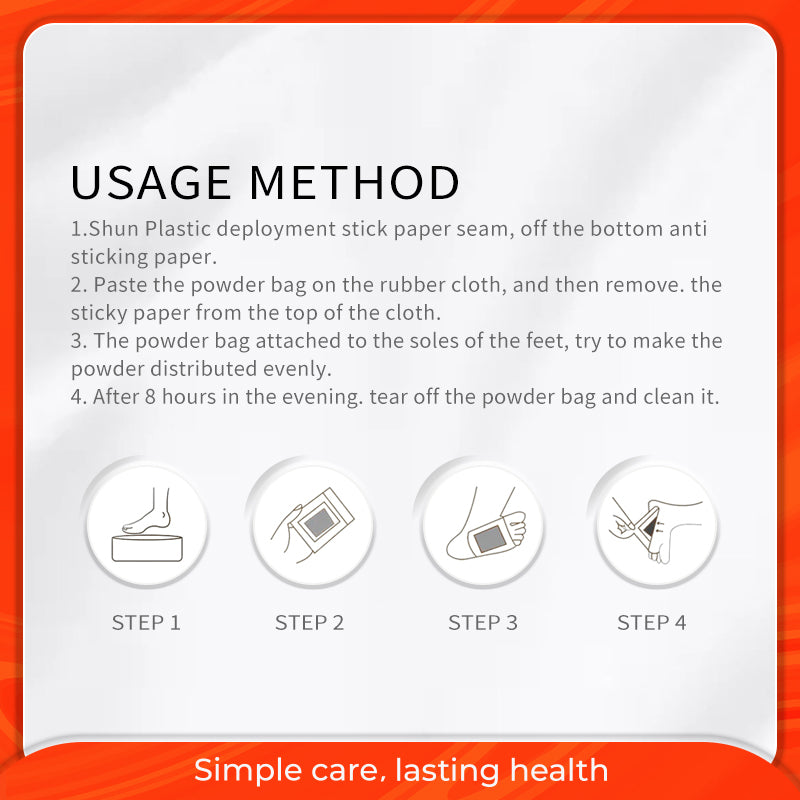 USAGE METHOD

1.Shun Plastic deployment stick paper seam, off the bottom anti sticking paper.
2. Paste the powder bag on the rubber cloth, and then remove. the sticky paper from the top of the cloth.
3. The powder bag attached to the soles of the feet, try to make the powder distributed evenly.
4. After 8 hours in the evening. tear off the powder bag and clean it.

STEP 1

STEP 2

STEP 3

STEP 4

Simple care, lasting health