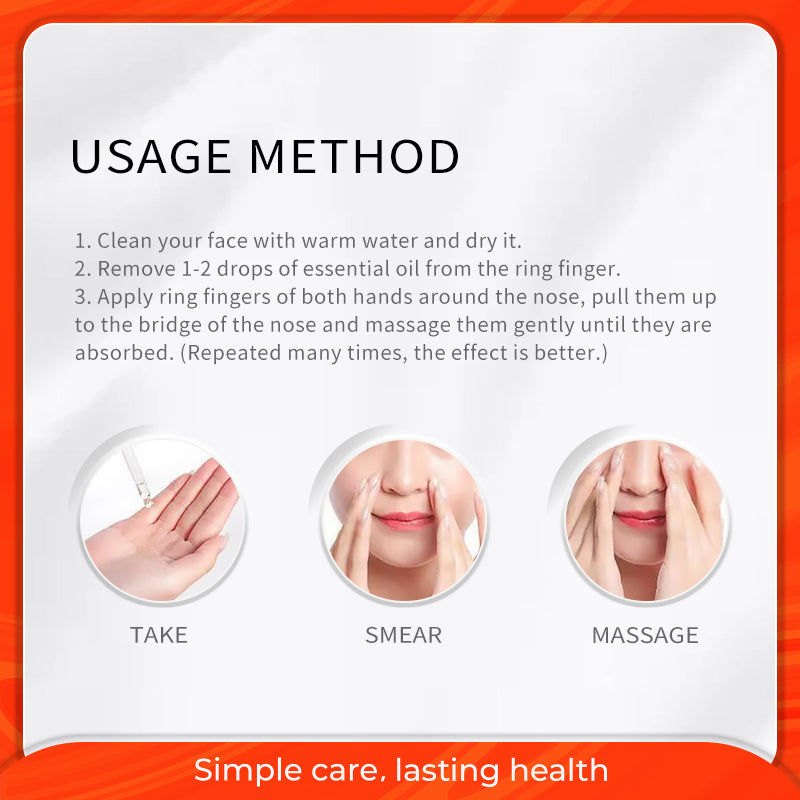 USAGE METHOD

1. Clean your face with warm water and dry it.
2. Remove 1-2 drops of essential oil from the ring finger.
3. Apply ring fingers of both hands around the nose, pull them up to the bridge of the nose and massage them gently until they are absorbed. (Repeated many times, the effect is better.)

TAKE

SMEAR

MASSAGE

Simple care, lasting health