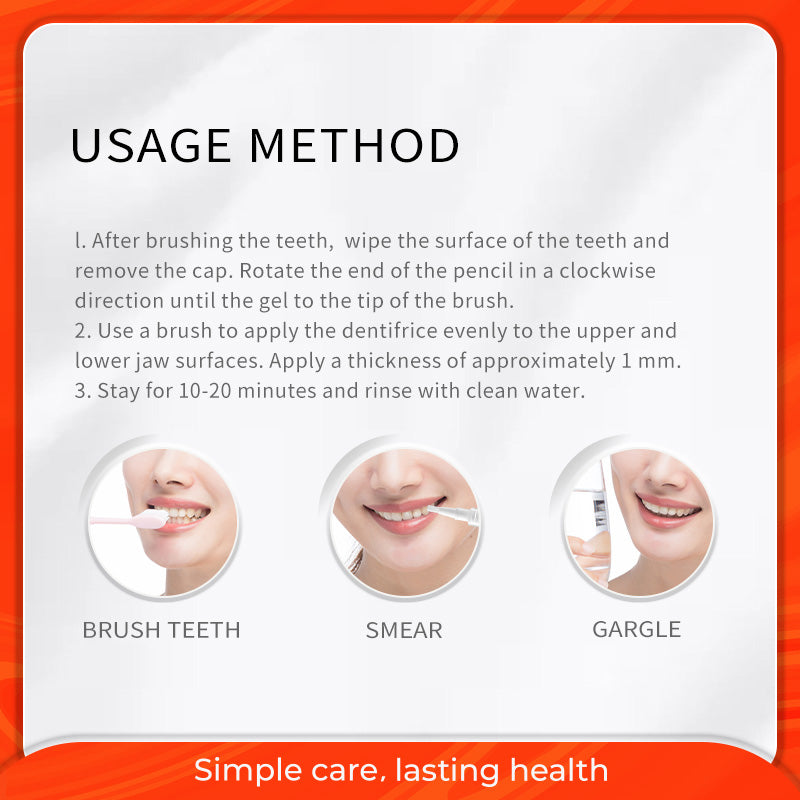 USAGE METHOD

l. After brushing the teeth, wipe the surface of the teeth and remove the cap. Rotate the end of the pencil in a clockwise direction until the gel to the tip of the brush.
2. Use a brush to apply the dentifrice evenly to the upper and lower jaw surfaces. Apply a thickness of approximately 1 mm.
3. Stay for 10-20 minutes and rinse with clean water.

BRUSH TEETH

SMEAR

GARGLE

Simple care, lasting health