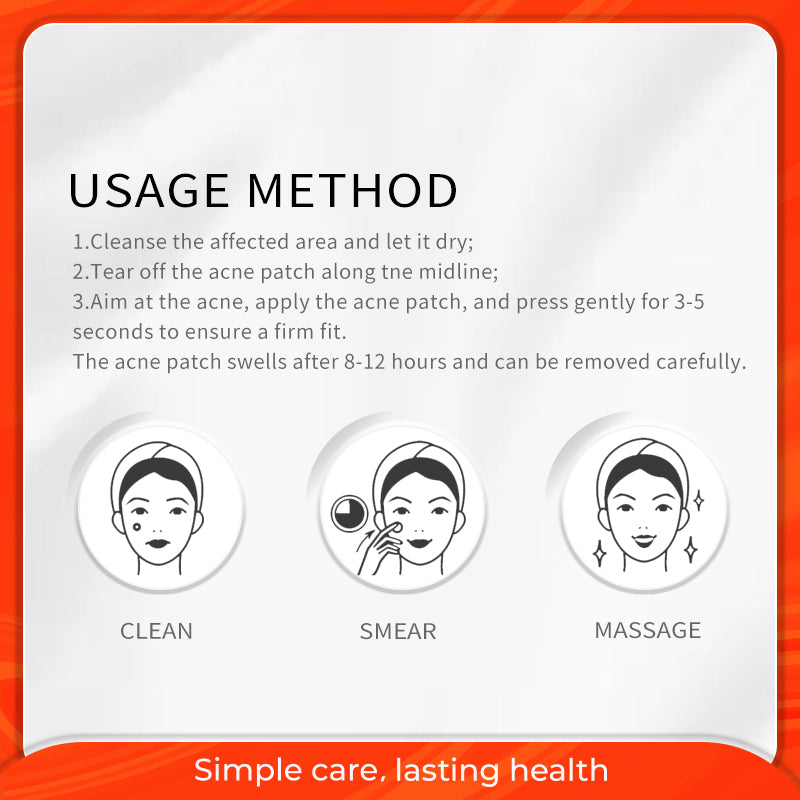 USAGE METHOD

1.Cleanse the affected area and let it dry;
2.Tear off the acne patch along tne midline;
3.Aim at the acne, apply the acne patch, and press gently for 3-5 seconds to ensure a firm fit.
The acne patch swells after 8-12 hours and can be removed carefully.

CLEAN

SMEAR

MASSAGE

Simple care, lasting health