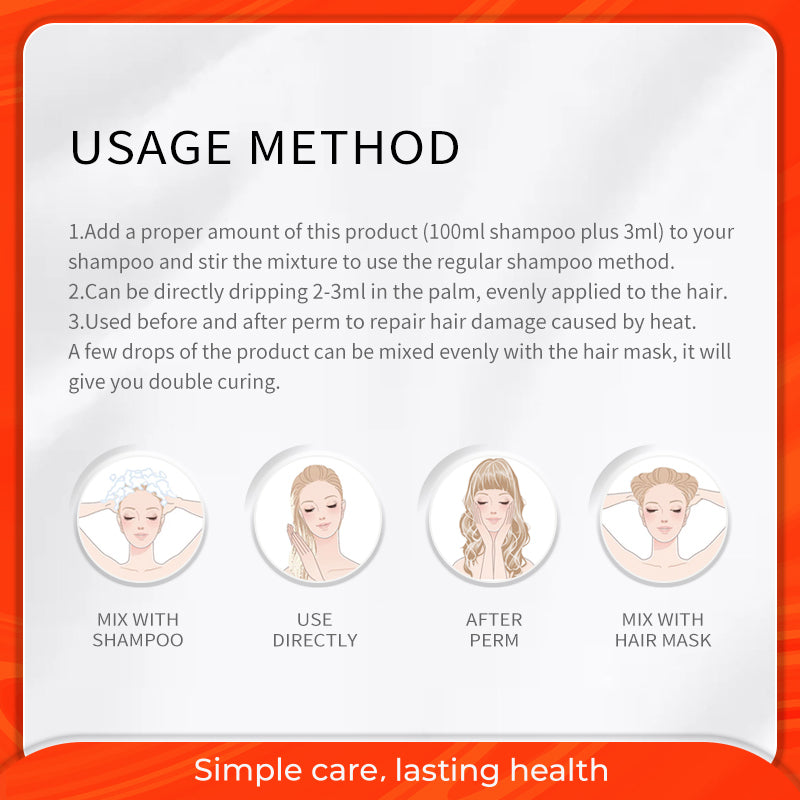 USAGE METHOD

1.Add a proper amount of this product (100ml shampoo plus 3ml) to your shampoo and stir the mixture to use the regular shampoo method.
2.Can be directly dripping 2-3ml in the palm, evenly applied to the hair.
3.Used before and after perm to repair hair damage caused by heat.
A few drops of the product can be mixed evenly with the hair mask, it will give you double curing.

MIX WITH SHAMPOO

USE DIRECTLY

AFTER PERM

MIX WITH HAIR MASK

Simple care, lasting health